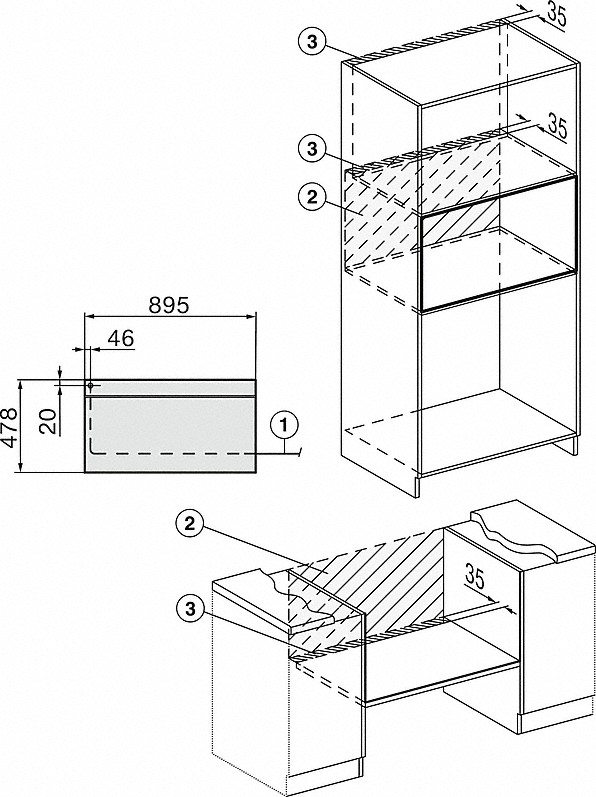 35
3
35
3
2
895
46
478
20
1
2
35
3